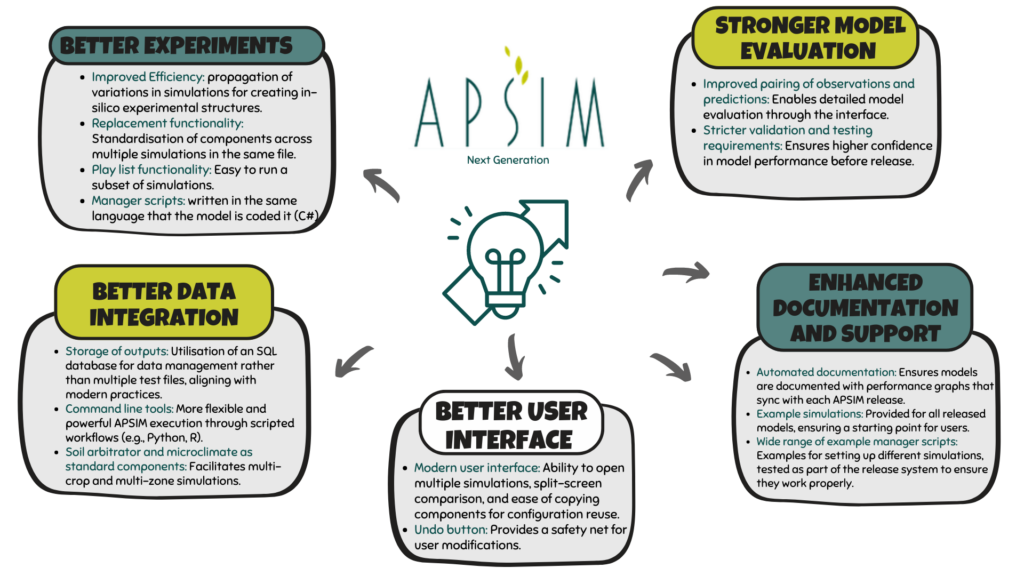 BETTER EXPERIMENTS

- Improved Efficiency: propagation of variations in simulations for creating in-silico experimental structures.
- Replacement functionality: Standardisation of components across multiple simulations in the same file.
- Play list functionality: Easy to run a subset of simulations.
- Manager scripts: written in the same language that the model is coded it (C#)

APSIM
Next Generation

STRONGER MODEL EVALUATION

- Improved pairing of observations and predictions: Enables detailed model evaluation through the interface.
- Stricter validation and testing requirements: Ensures higher confidence in model performance before release.

BETTER DATA INTEGRATION

- Storage of outputs: Utilisation of an SQL database for data management rather than multiple test files, aligning with modern practices.
- Command line tools: More flexible and powerful APSIM execution through scripted workflows (e.g., Python, R).
- Soil arbitrator and microclimate as standard components: Facilitates multi-crop and multi-zone simulations.

BETTER USER INTERFACE

- Modern user interface: Ability to open multiple simulations, split-screen comparison, and ease of copying components for configuration reuse.
- Undo button: Provides a safety net for user modifications.

ENHANCED DOCUMENTATION AND SUPPORT

- Automated documentation: Ensures models are documented with performance graphs that sync with each APSIM release.
- Example simulations: Provided for all released models, ensuring a starting point for users.
- Wide range of example manager scripts: Examples for setting up different simulations, tested as part of the release system to ensure they work properly.